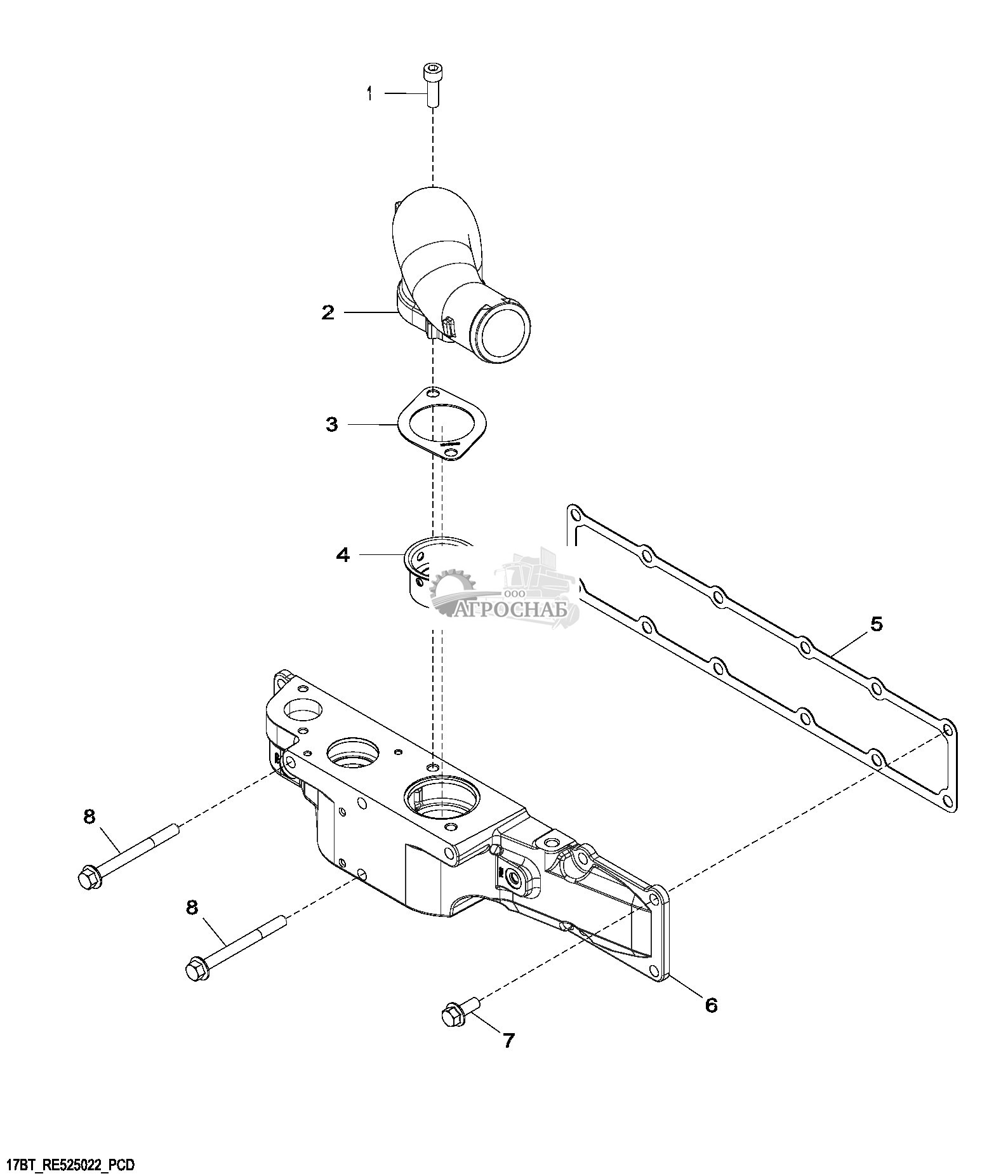 1
2
3
4
ООО
АГРОСНАБ
5
8
8
6
7
17BT_RE525022_PCD